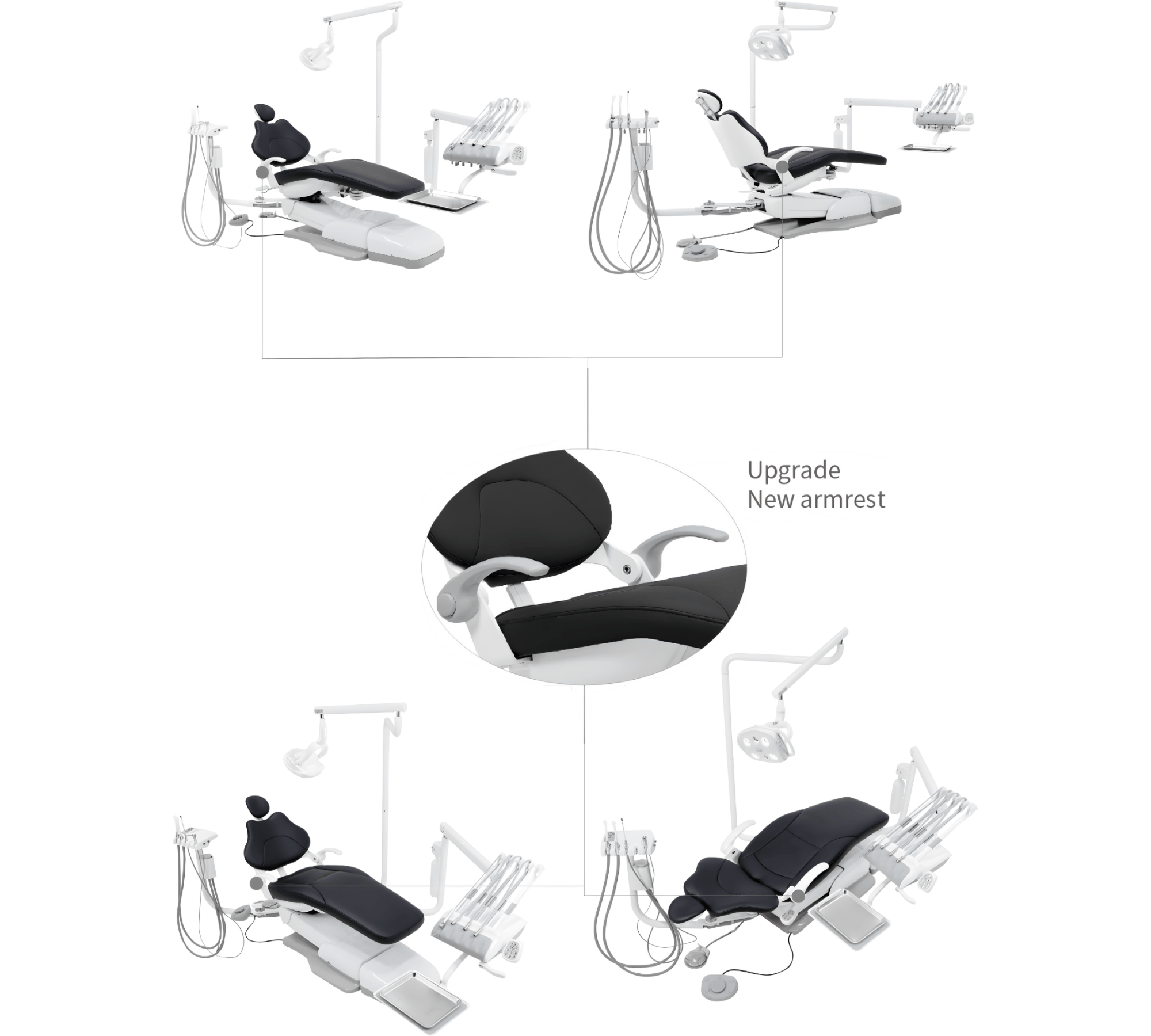 Upgrade
New armrest