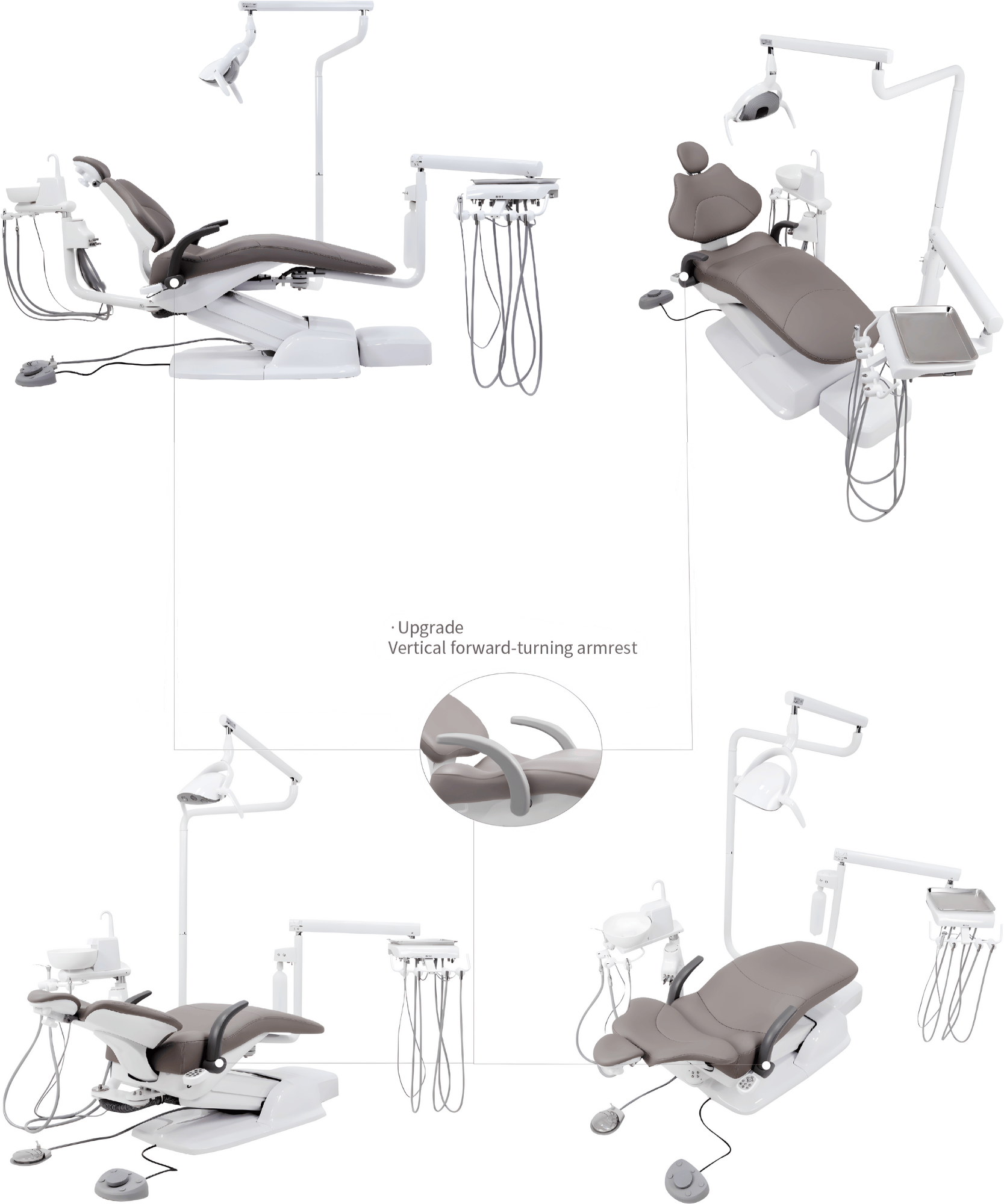 · Upgrade
Vertical forward-turning armrest