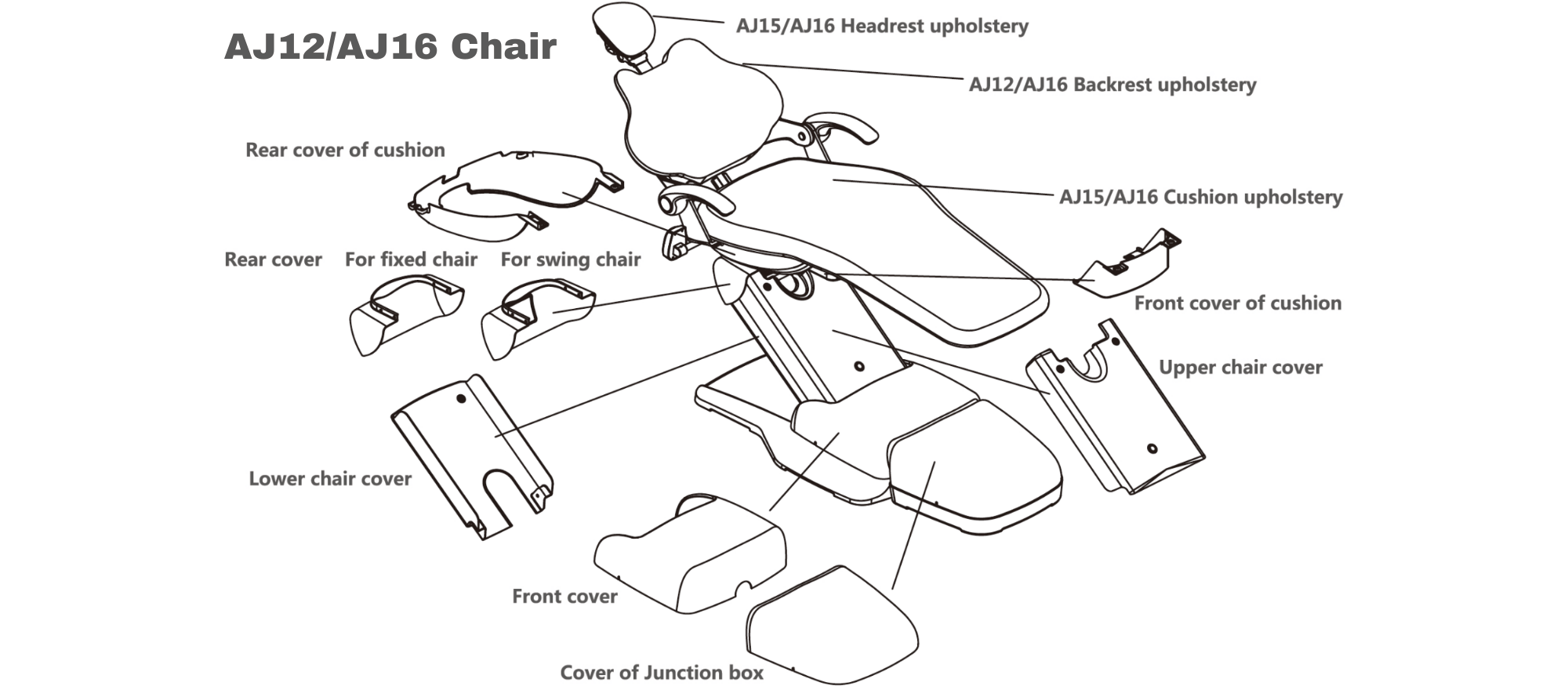 AJ12/AJ16 Chair

AJ15/AJ16 Headrest upholstery

AJ12/AJ16 Backrest upholstery

Rear cover of cushion

AJ15/AJ16 Cushion upholstery

Rear cover For fixed chair For swing chair

Front cover of cushion

Upper chair cover

Lower chair cover

Front cover

Cover of Junction box