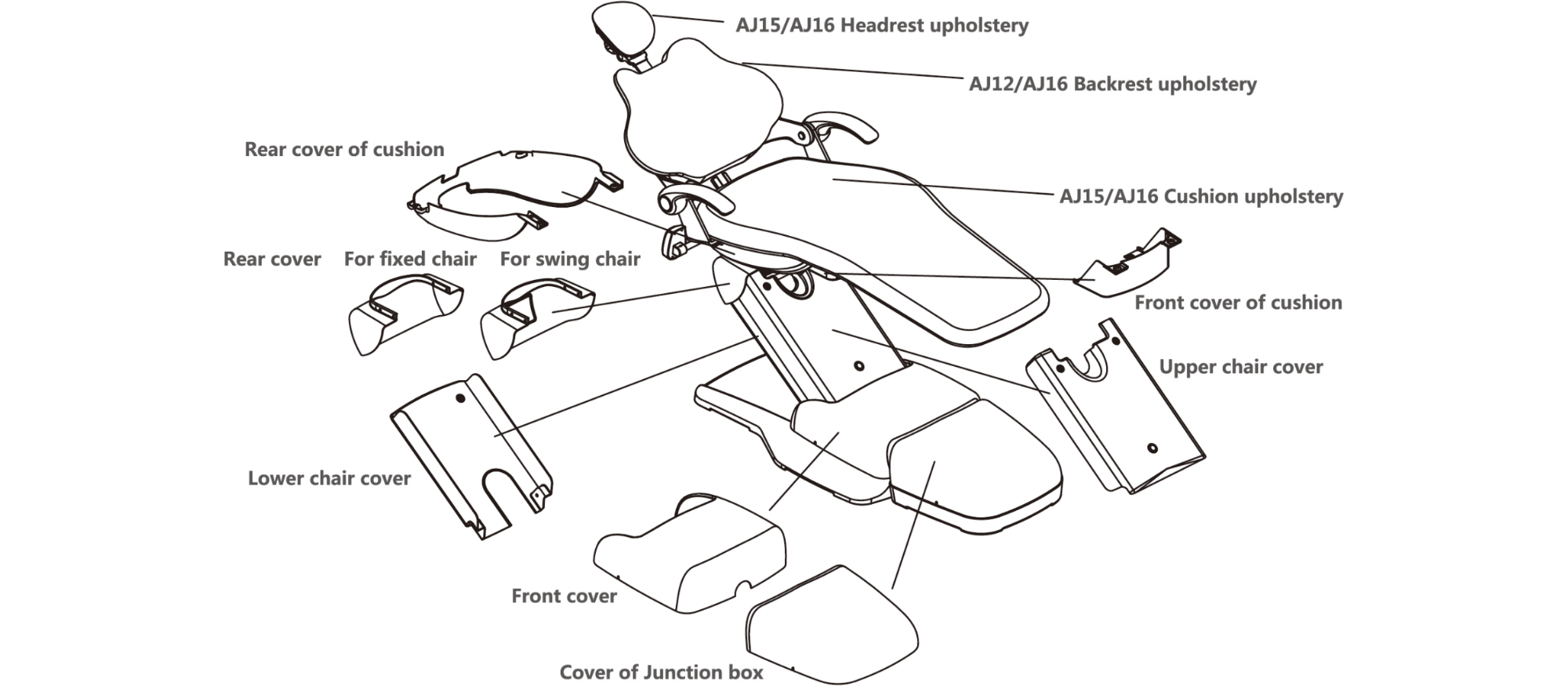 AJ15/AJ16 Headrest upholstery

AJ12/AJ16 Backrest upholstery

Rear cover of cushion

AJ15/AJ16 Cushion upholstery

Rear cover

For fixed chair

For swing chair

Front cover of cushion

Upper chair cover

Lower chair cover

Front cover

Cover of Junction box