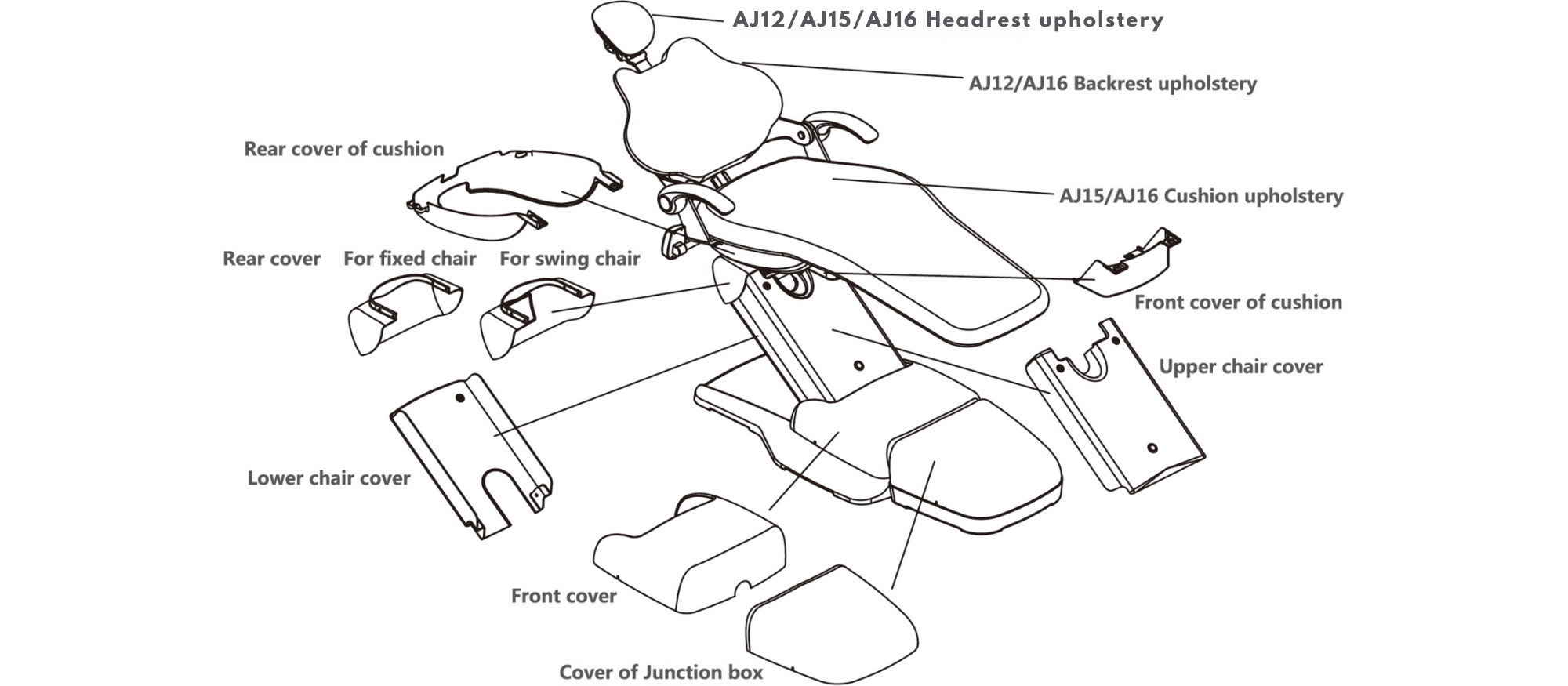 AJ12/AJ15/AJ16 Headrest upholstery

AJ12/AJ16 Backrest upholstery

Rear cover of cushion

AJ15/AJ16 Cushion upholstery

Rear cover For fixed chair For swing chair

Front cover of cushion

Upper chair cover

Lower chair cover

Front cover

Cover of Junction box