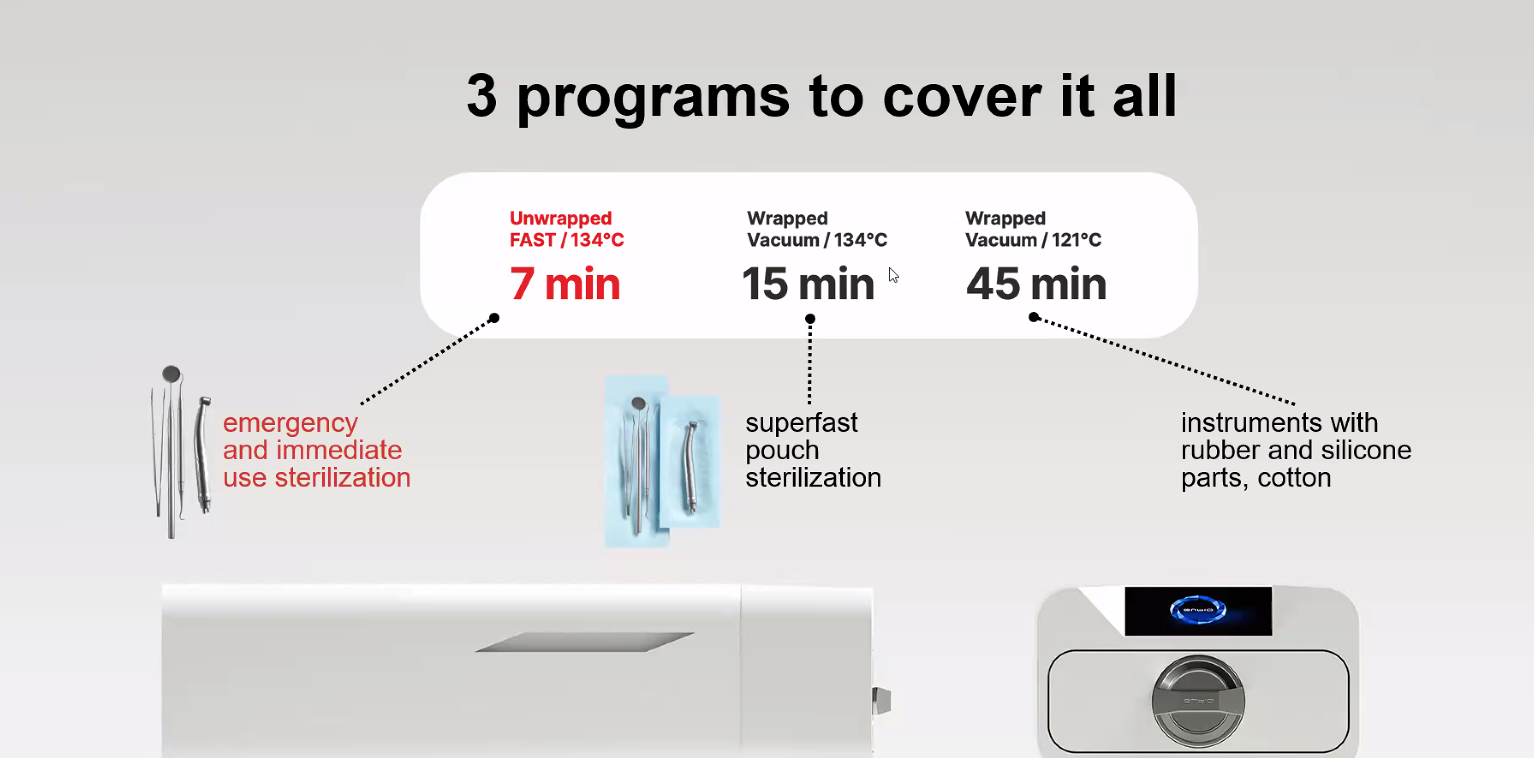 3 programs to cover it all

Unwrapped
FAST / 134°C
7 min

Wrapped
Vacuum / 134°C
15 min

Wrapped
Vacuum / 121°C
45 min

emergency and immediate use sterilization

superfast pouch sterilization

instruments with rubber and silicone parts, cotton